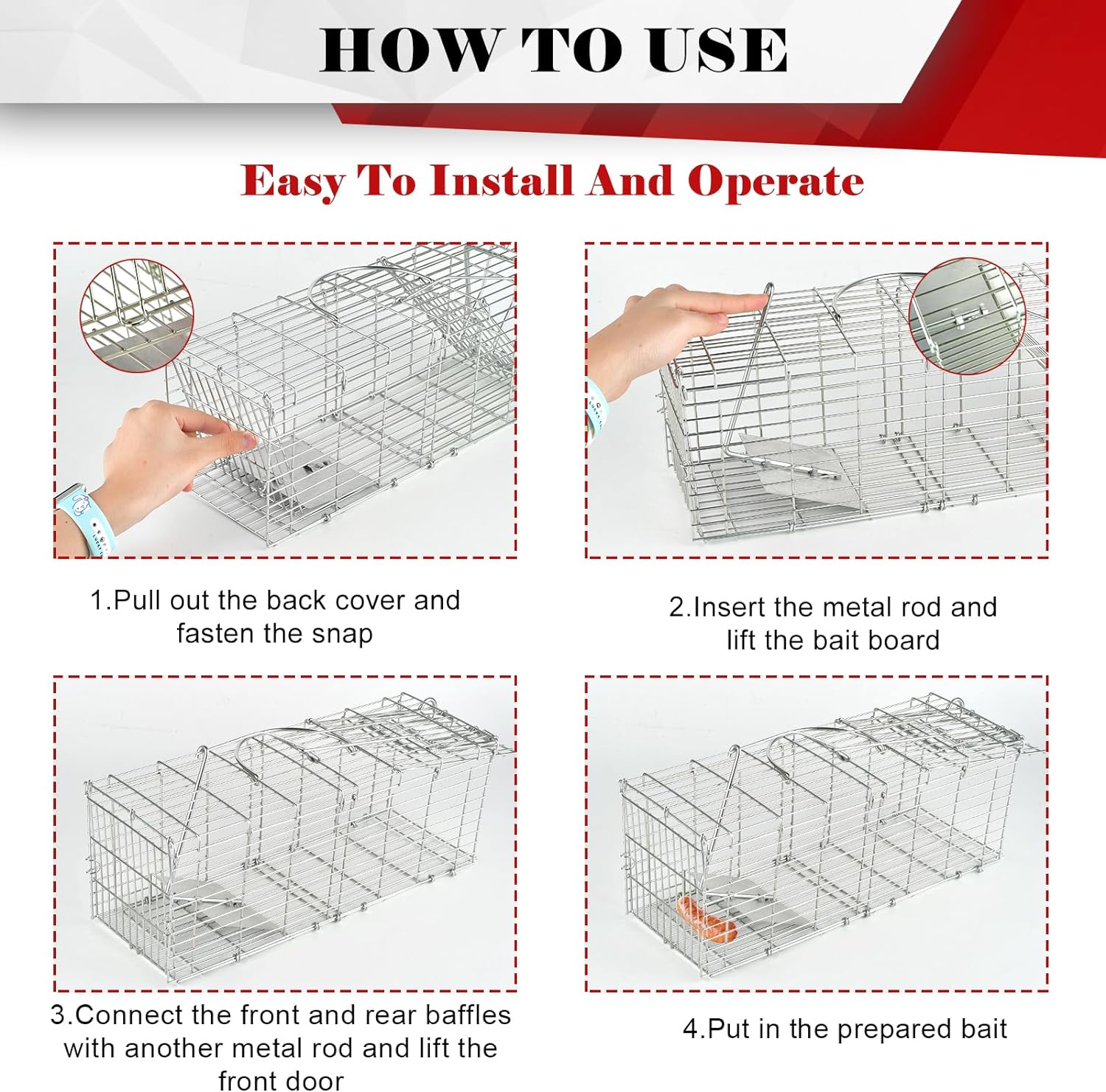 HOW TO USE

Easy To Install And Operate

1.Pull out the back cover and fasten the snap

2.Insert the metal rod and lift the bait board

3.Connect the front and rear baffles with another metal rod and lift the front door

4.Put in the prepared bait