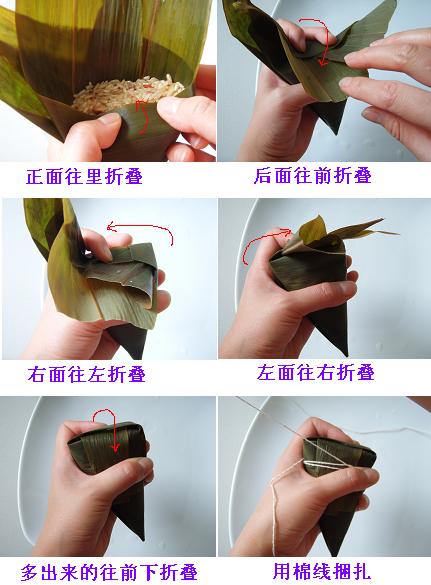 正面往里折叠

后面往前折叠

右面往左折叠

左面往右折叠

多出来的往前下折叠

用棉线捆扎