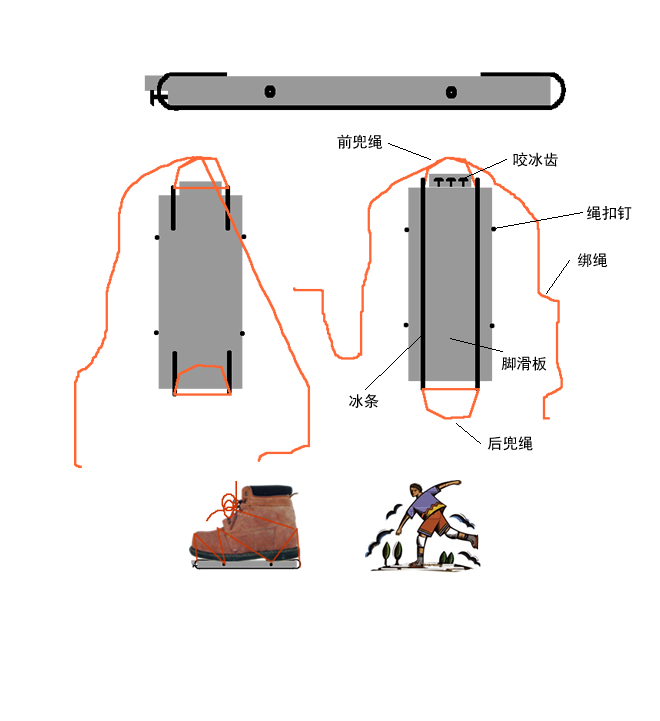 前兜绳
咬冰齿
绳扣钉
绑绳
脚滑板
冰条
后兜绳