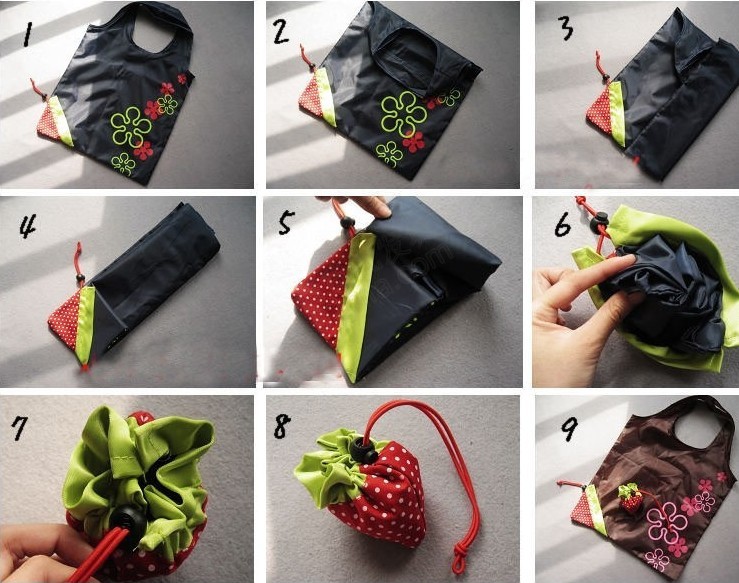 1
2
3
4
5
6
7
8
9