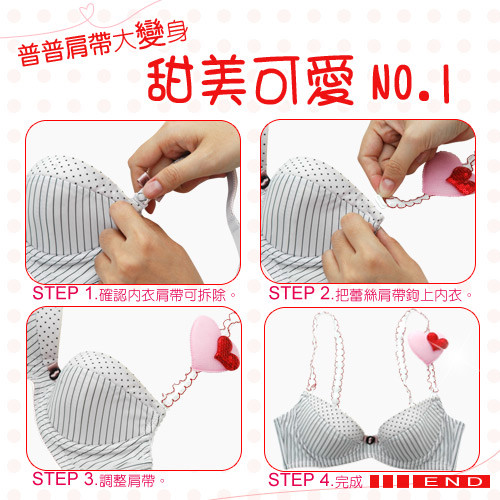 普普肩帶大變身

甜美可愛 NO.1

STEP 1.確認內衣肩帶可拆除。

STEP 2.把蕾絲肩帶鉤上內衣。

STEP 3.調整肩帶。

STEP 4.完成

END