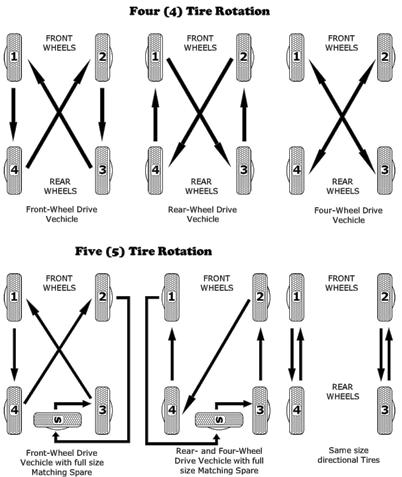 Four (4) Tire Rotation

FRONT WHEELS

1 2

4 3

REAR WHEELS

Front-Wheel Drive Vechicle

FRONT WHEELS

1 2

4 3

REAR WHEELS

Rear-Wheel Drive Vechicle

FRONT WHEELS

1 2

4 3

REAR WHEELS

Four-Wheel Drive Vechicle

Five (5) Tire Rotation

FRONT WHEELS

1 2

4 3

S

Front-Wheel Drive Vechicle with full size Matching Spare

FRONT WHEELS

1 2

4 3

S

Rear- and Four-Wheel Drive Vechicle with full size Matching Spare

FRONT WHEELS

1 2

REAR WHEELS

4 3

Same size directional Tires