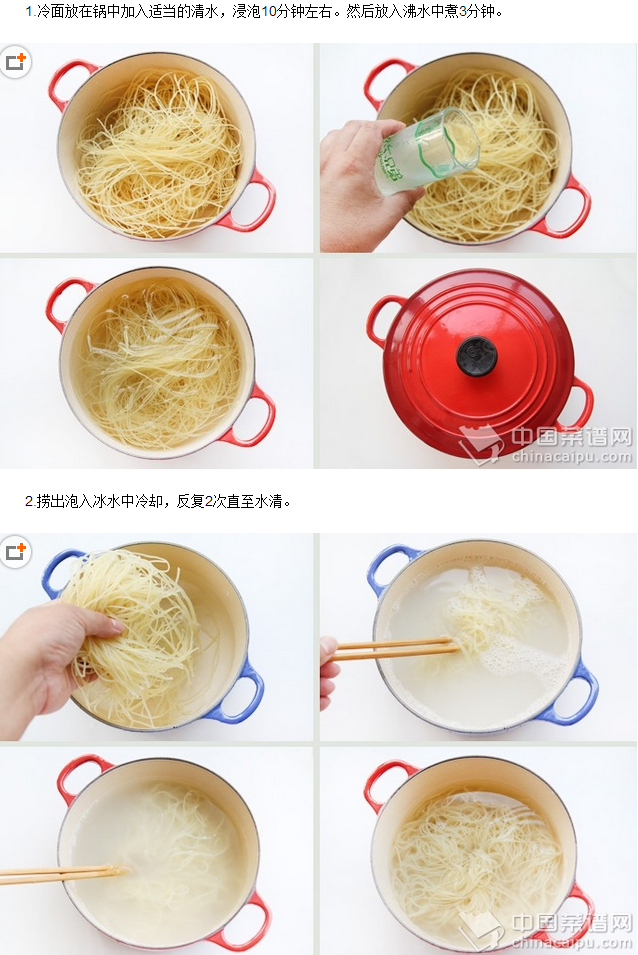 1.冷面放在锅中加入适当的清水，浸泡10分钟左右。然后放入沸水中煮3分钟。

中国菜谱网
chinacaipu.com

2.捞出泡入冰水中冷却，反复2次直至水清。

中国菜谱网
chinacaipu.com