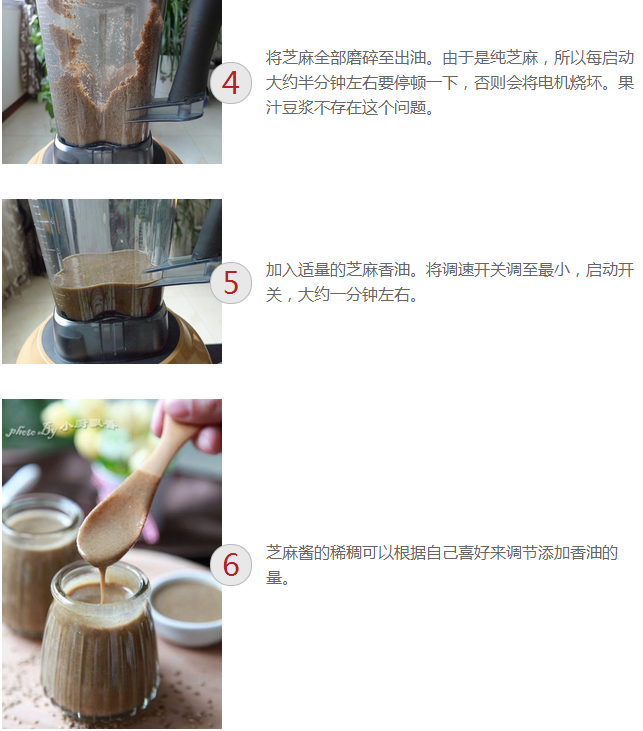 4
将芝麻全部磨碎至出油。由于是纯芝麻，所以每启动大约半分钟左右要停顿一下，否则会将电机烧坏。果汁豆浆不存在这个问题。

5
加入适量的芝麻香油。将调速开关调至最小，启动开关，大约一分钟左右。

photo By 小厨飘香

6
芝麻酱的稀稠可以根据自己喜好来调节添加香油的量。