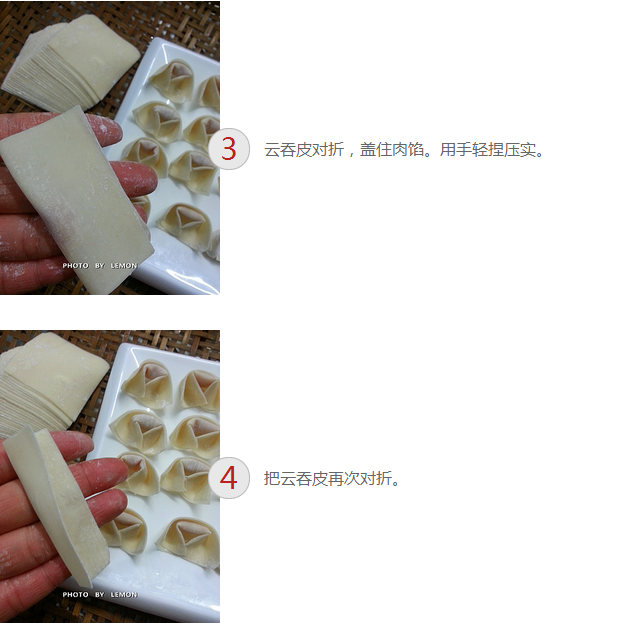 PHOTO BY LEMON

3 云吞皮对折，盖住肉馅。用手轻捏压实。

PHOTO BY LEMON

4 把云吞皮再次对折。