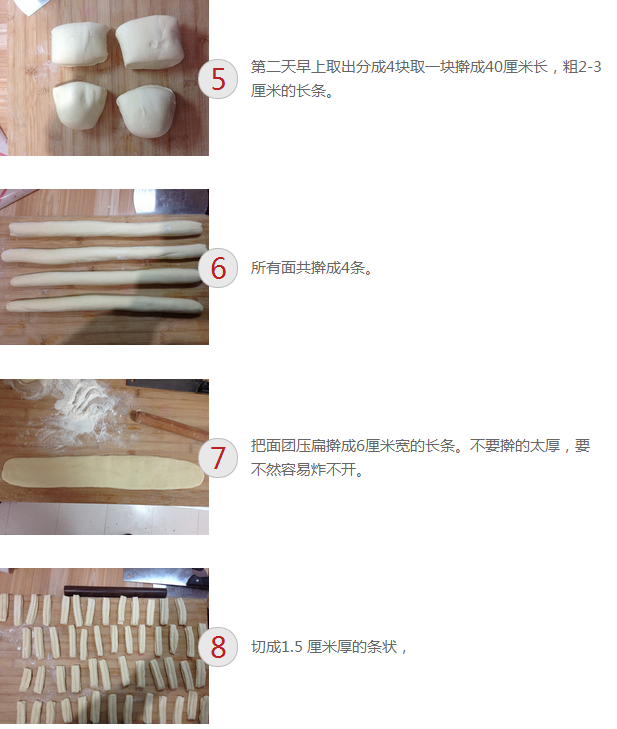 5
第二天早上取出分成4块取一块擀成40厘米长，粗2-3厘米的长条。

6
所有面共擀成4条。

7
把面团压扁擀成6厘米宽的长条。不要擀的太厚，要不然容易炸不开。

8
切成1.5 厘米厚的条状，