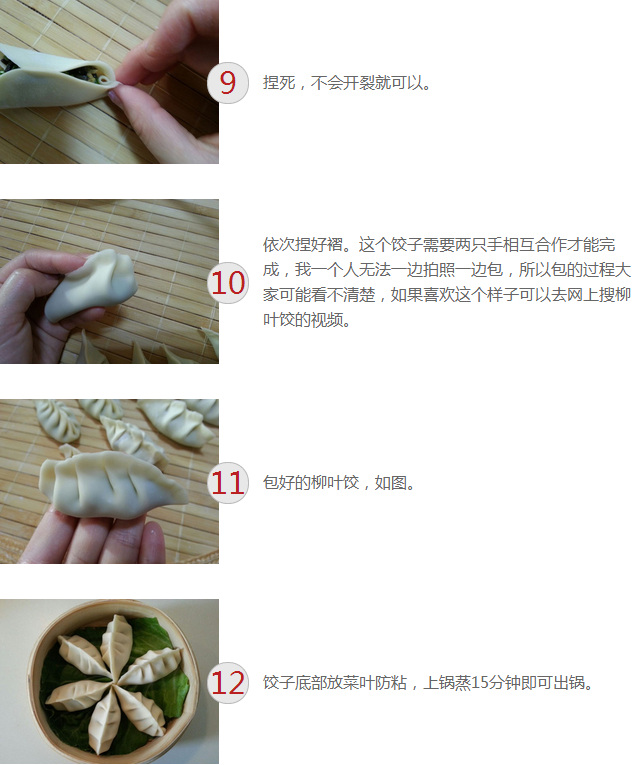 9
捏死，不会开裂就可以。

10
依次捏好褶。这个饺子需要两只手相互合作才能完成，我一个人无法一边拍照一边包，所以包的过程大家可能看不清楚，如果喜欢这个样子可以去网上搜柳叶饺的视频。

11
包好的柳叶饺，如图。

12
饺子底部放菜叶防粘，上锅蒸15分钟即可出锅。