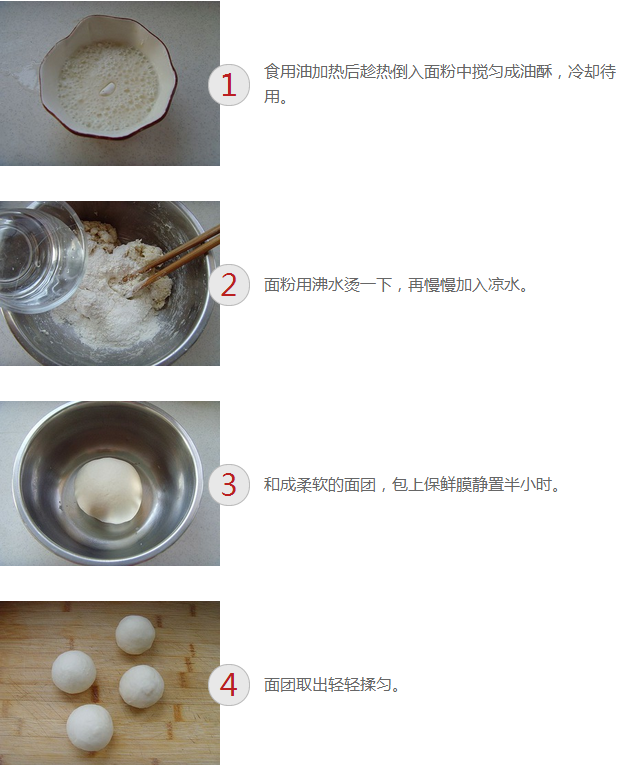 1

食用油加热后趁热倒入面粉中搅匀成油酥，冷却待用。

2

面粉用沸水烫一下，再慢慢加入凉水。

3

和成柔软的面团，包上保鲜膜静置半小时。

4

面团取出轻轻揉匀。