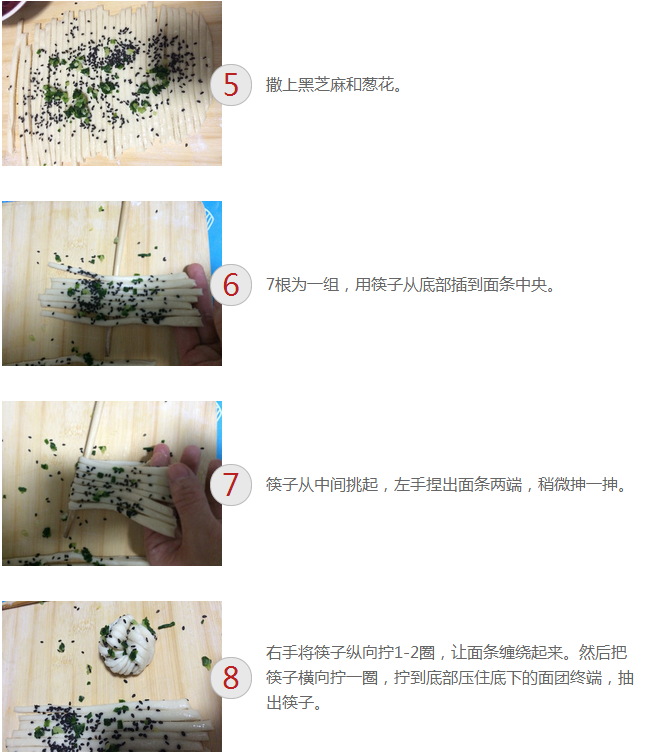 5
撒上黑芝麻和葱花。

6
7根为一组，用筷子从底部插到面条中央。

7
筷子从中间挑起，左手捏出面条两端，稍微抻一抻。

8
右手将筷子纵向拧1-2圈，让面条缠绕起来。然后把筷子横向拧一圈，拧到底部压住底下的面团终端，抽出筷子。