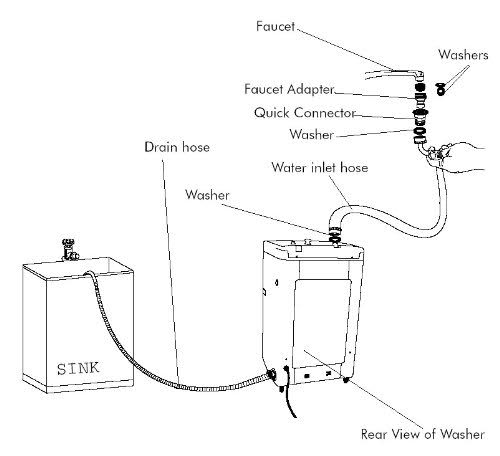 Faucet

Washers

Faucet Adapter

Quick Connector

Washer

Drain hose

Water inlet hose

Washer

SINK

Rear View of Washer