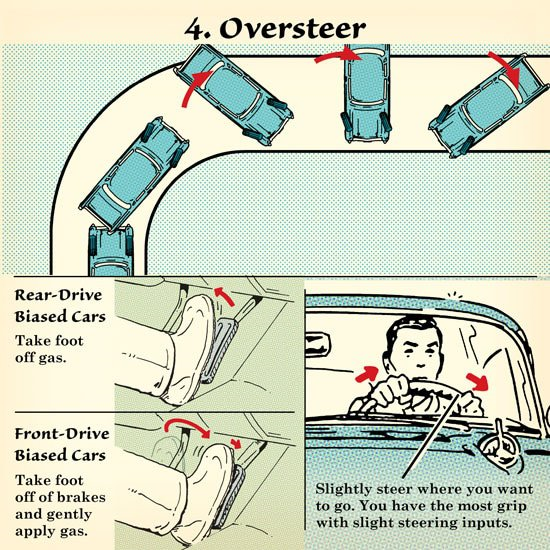 4. Oversteer

Rear-Drive Biased Cars
Take foot off gas.

Front-Drive Biased Cars
Take foot off of brakes and gently apply gas.

Slightly steer where you want to go. You have the most grip with slight steering inputs.