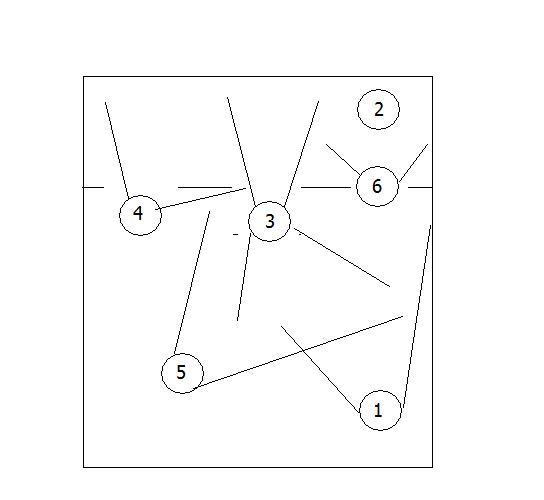 2
6
4
3
5
1