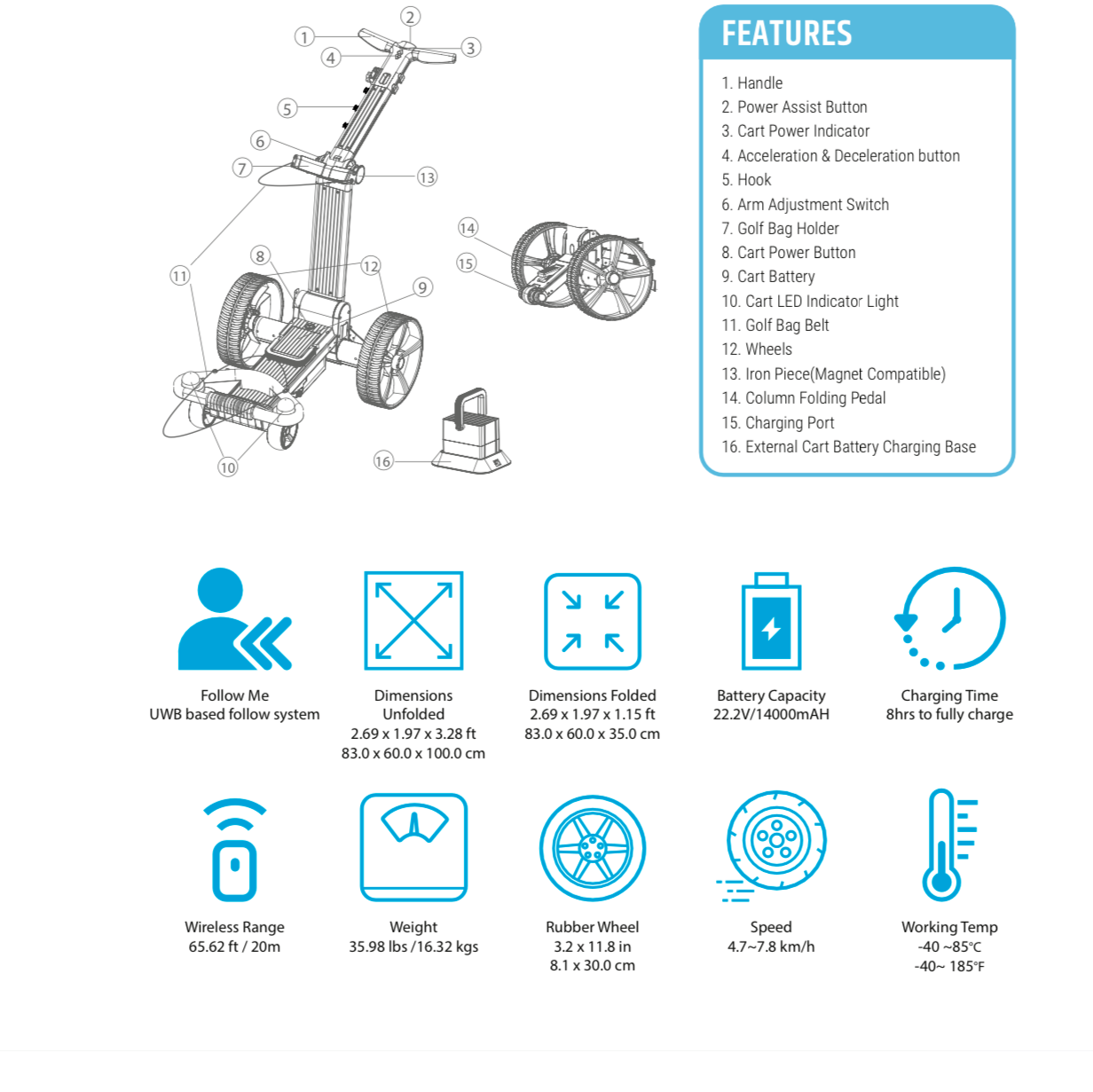 1
2
3
4
5
6
7
13
14
15
8
12
9
11
10
16

FEATURES

1. Handle
2. Power Assist Button
3. Cart Power Indicator
4. Acceleration & Deceleration button
5. Hook
6. Arm Adjustment Switch
7. Golf Bag Holder
8. Cart Power Button
9. Cart Battery
10. Cart LED Indicator Light
11. Golf Bag Belt
12. Wheels
13. Iron Piece(Magnet Compatible)
14. Column Folding Pedal
15. Charging Port
16. External Cart Battery Charging Base

Follow Me
UWB based follow system

Dimensions
Unfolded
2.69 x 1.97 x 3.28 ft
83.0 x 60.0 x 100.0 cm

Dimensions Folded
2.69 x 1.97 x 1.15 ft
83.0 x 60.0 x 35.0 cm

Battery Capacity
22.2V/14000mAH

Charging Time
8hrs to fully charge

Wireless Range
65.62 ft / 20m

Weight
35.98 lbs /16.32 kgs

Rubber Wheel
3.2 x 11.8 in
8.1 x 30.0 cm

Speed
4.7~7.8 km/h

Working Temp
-40 ~85℃
-40~ 185℉