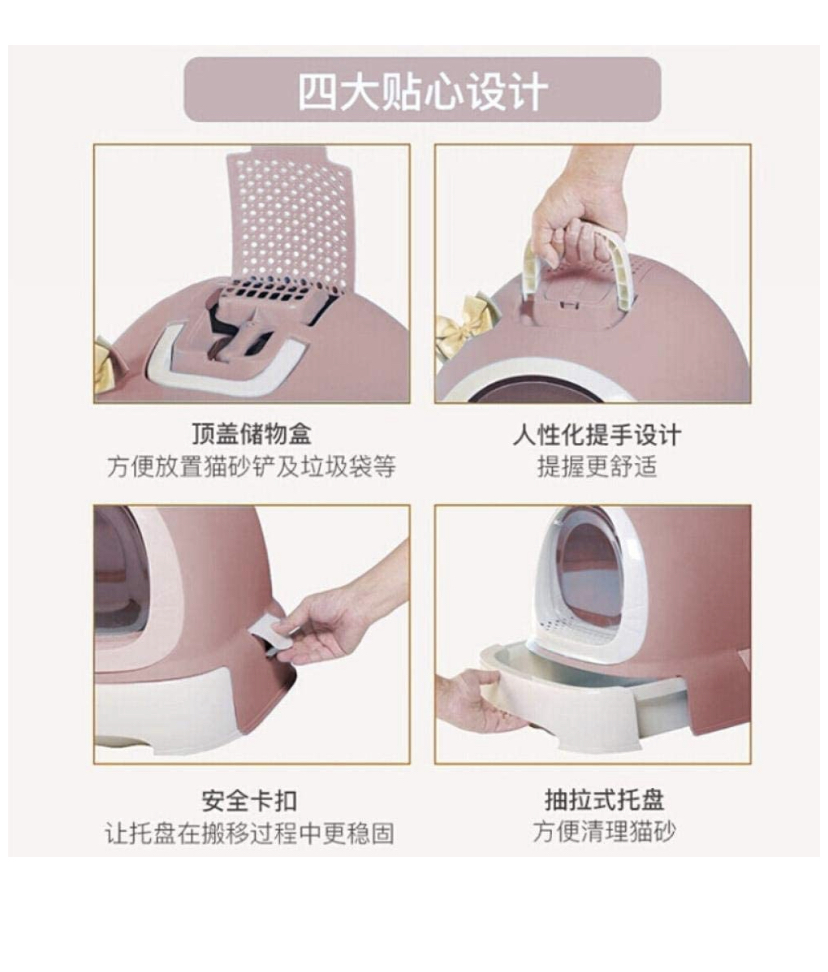 四大贴心设计

顶盖储物盒
方便放置猫砂铲及垃圾袋等

人性化提手设计
提握更舒适

安全卡扣
让托盘在搬移过程中更稳固

抽拉式托盘
方便清理猫砂