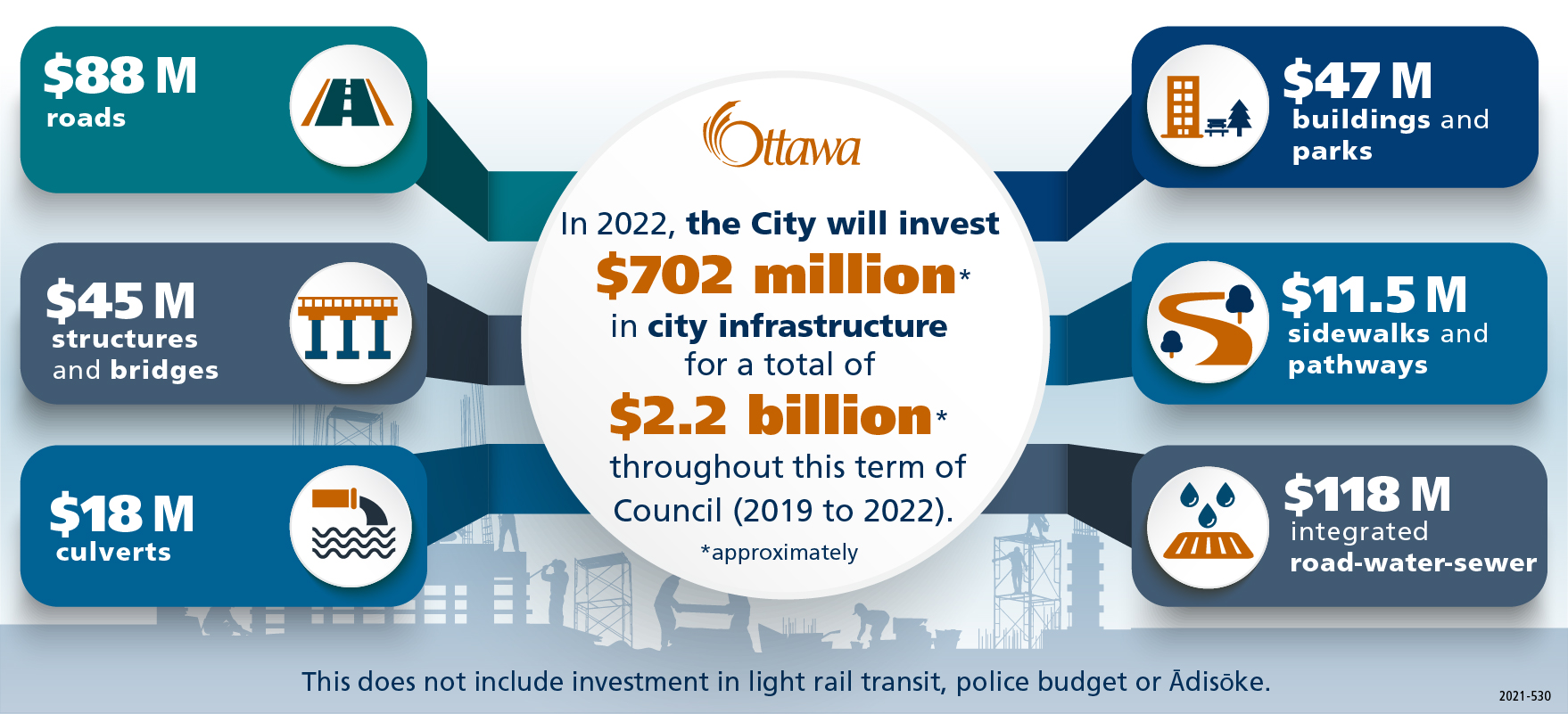 $88 M
roads

$45 M
structures and bridges

$18 M
culverts

Ottawa

In 2022, the City will invest $702 million* in city infrastructure for a total of $2.2 billion* throughout this term of Council (2019 to 2022).

*approximately

$47 M
buildings and parks

$11.5 M
sidewalks and pathways

$118 M
integrated road-water-sewer

This does not include investment in light rail transit, police budget or Ādisōke.

2021-530