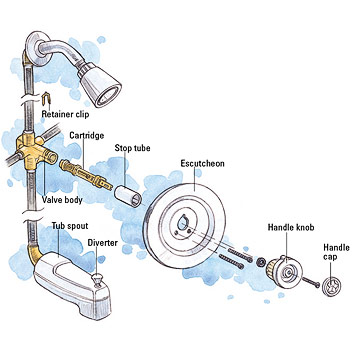 Retainer clip

Cartridge

Stop tube

Escutcheon

Valve body

Tub spout

Diverter

Handle knob

Handle cap