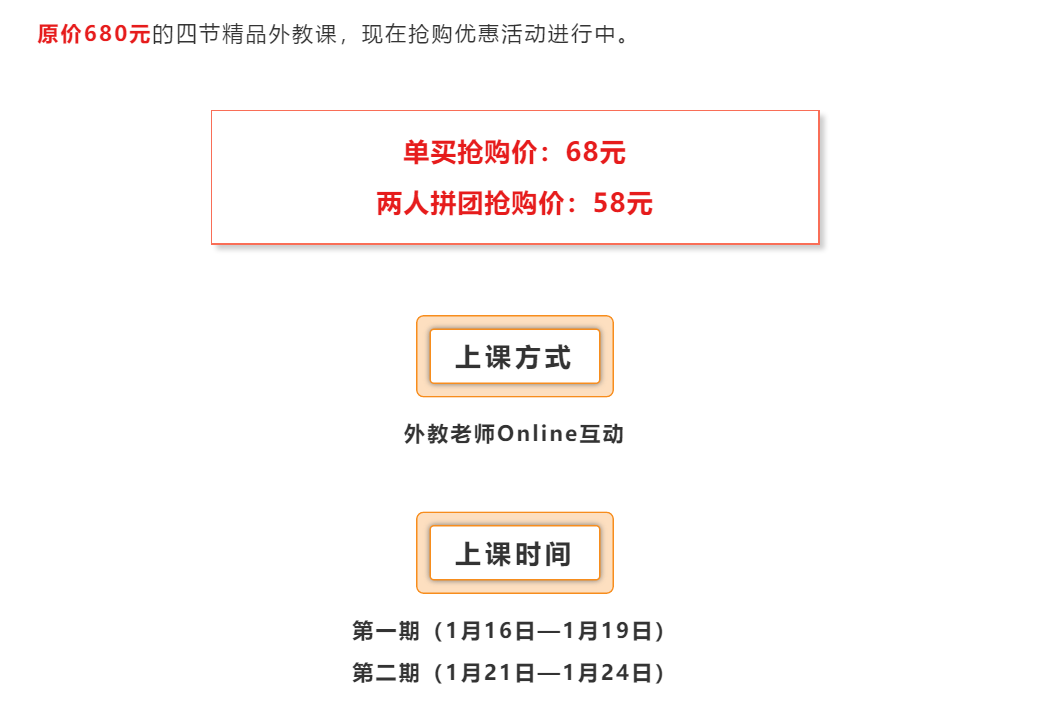 原价680元的四节精品外教课，现在抢购优惠活动进行中。

单买抢购价：68元
两人拼团抢购价：58元

上课方式

外教老师Online互动

上课时间

第一期（1月16日—1月19日）
第二期（1月21日—1月24日）